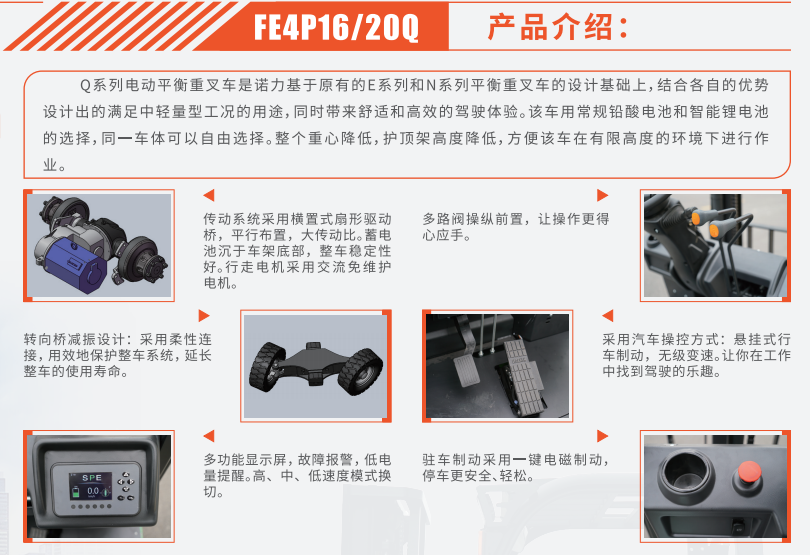 FE4P16/20Q

产品介绍:

Q系列电动平衡重叉车是诺力基于原有的E系列和N系列平衡重叉车的设计基础上，结合各自的优势设计出的满足中轻量型工况的用途，同时带来舒适和高效的驾驶体验。该车用常规铅酸电池和智能锂电池的选择，同一车体可以自由选择。整个重心降低，护顶架高度降低，方便该车在有限高度的环境下进行作业。

传动系统采用横置式扇形驱动桥，平行布置，大传动比。蓄电池沉于车架底部，整车稳定性好。行走电机采用交流免维护电机。

多路阀操纵前置，让操作更得心应手。

转向桥减振设计：采用柔性连接，用效地保护整车系统，延长整车的使用寿命。

采用汽车操控方式：悬挂式行车制动，无级变速。让你在工作中找到驾驶的乐趣。

SPE
0.0

多功能显示屏，故障报警，低电量提醒。高、中、低速度模式换切。

驻车制动采用一键电磁制动，停车更安全、轻松。