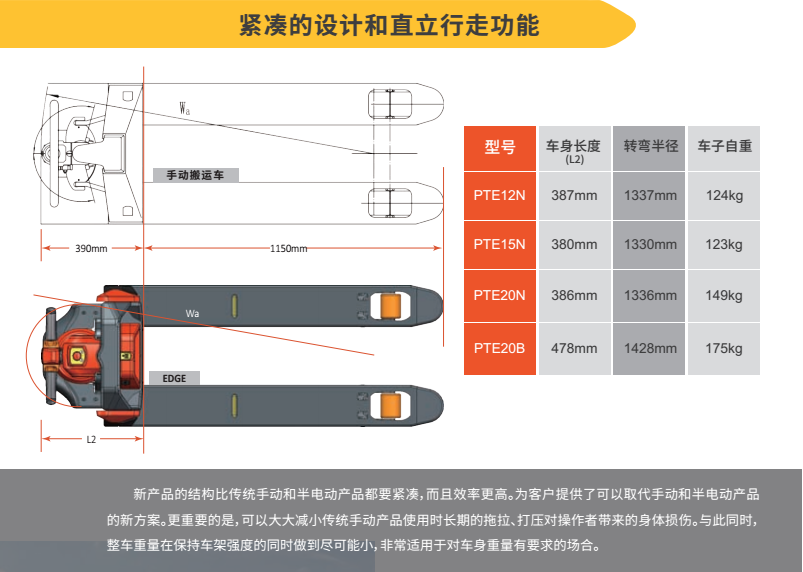 紧凑的设计和直立行走功能

Wa

手动搬运车

390mm

1150mm

Wa

EDGE

L2

| 型号 | 车身长度 (L2) | 转弯半径 | 车子自重 |
|---|---|---|---|
| PTE12N | 387mm | 1337mm | 124kg |
| PTE15N | 380mm | 1330mm | 123kg |
| PTE20N | 386mm | 1336mm | 149kg |
| PTE20B | 478mm | 1428mm | 175kg |

新产品的结构比传统手动和半电动产品都要紧凑，而且效率更高。为客户提供了可以取代手动和半电动产品的新方案。更重要的是，可以大大减小传统手动产品使用时长期的拖拉、打压对操作者带来的身体损伤。与此同时，整车重量在保持车架强度的同时做到尽可能小，非常适用于对车身重量有要求的场合。